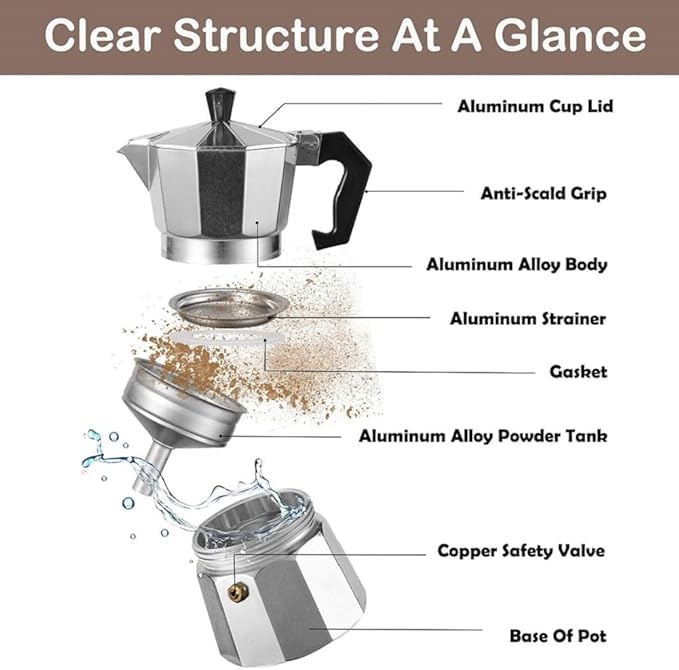 Clear Structure At A Glance

Aluminum Cup Lid

Anti-Scald Grip

Aluminum Alloy Body

Aluminum Strainer

Gasket

Aluminum Alloy Powder Tank

Copper Safety Valve

Base Of Pot