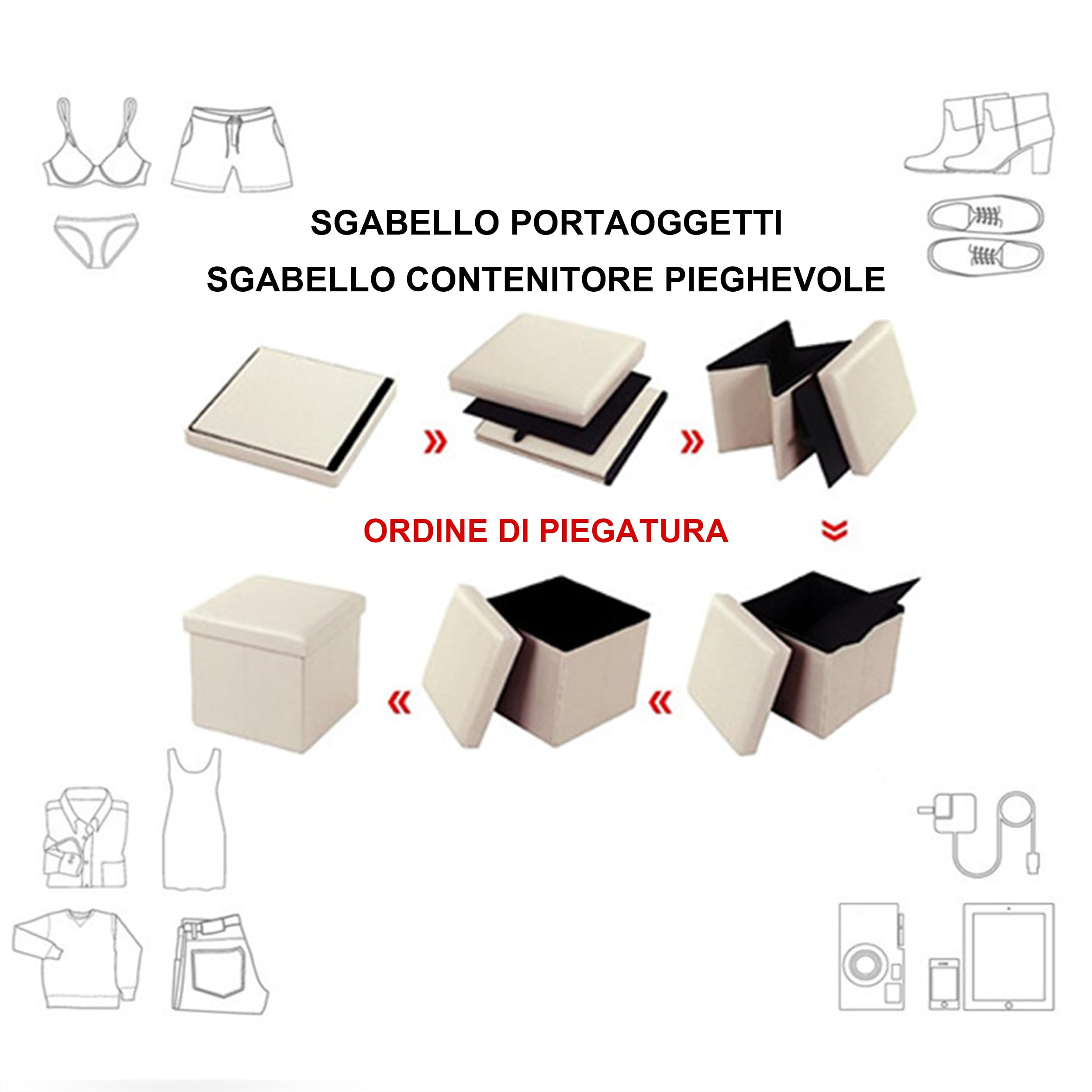 SGABELLO PORTAOGGETTI
SGABELLO CONTENITORE PIEGHEVOLE

ORDINE DI PIEGATURA