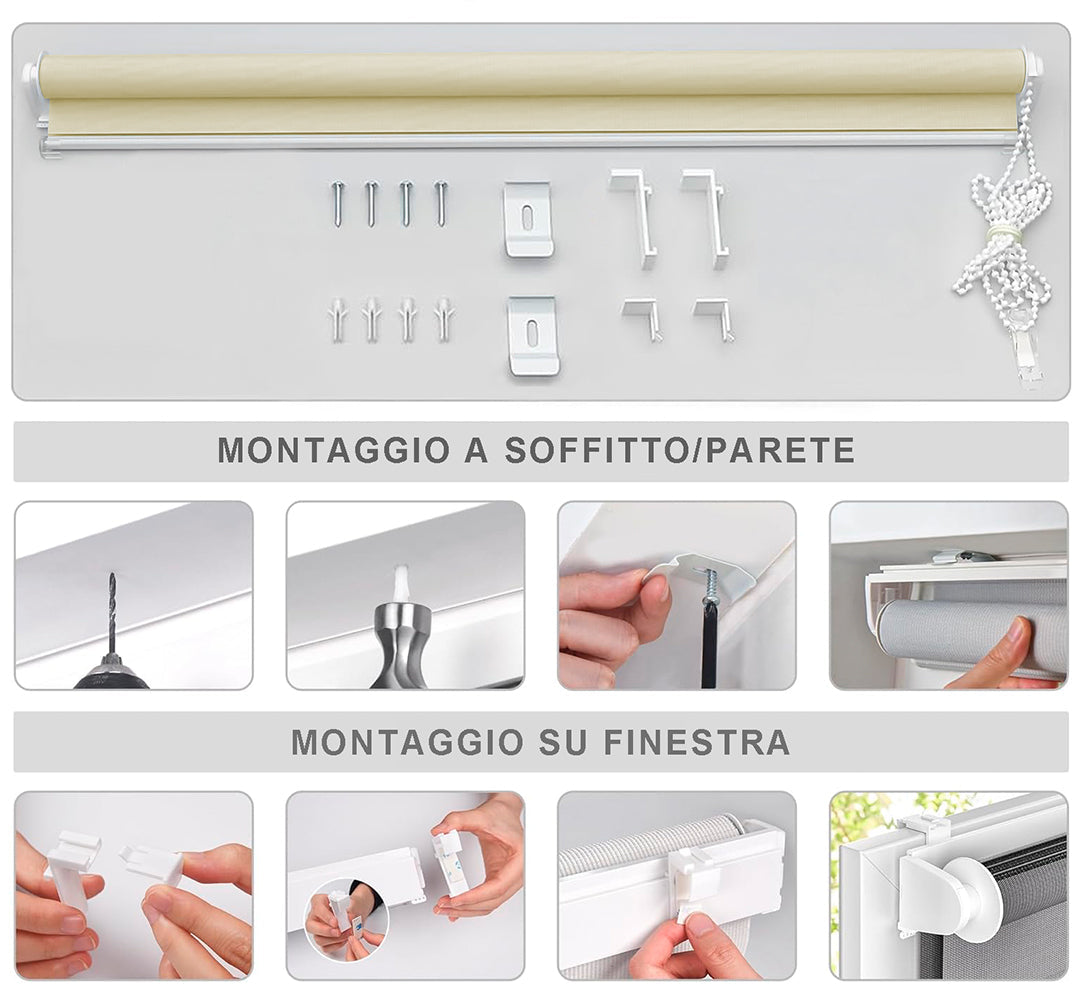 MONTAGGIO A SOFFITTO/PARETE

MONTAGGIO SU FINESTRA