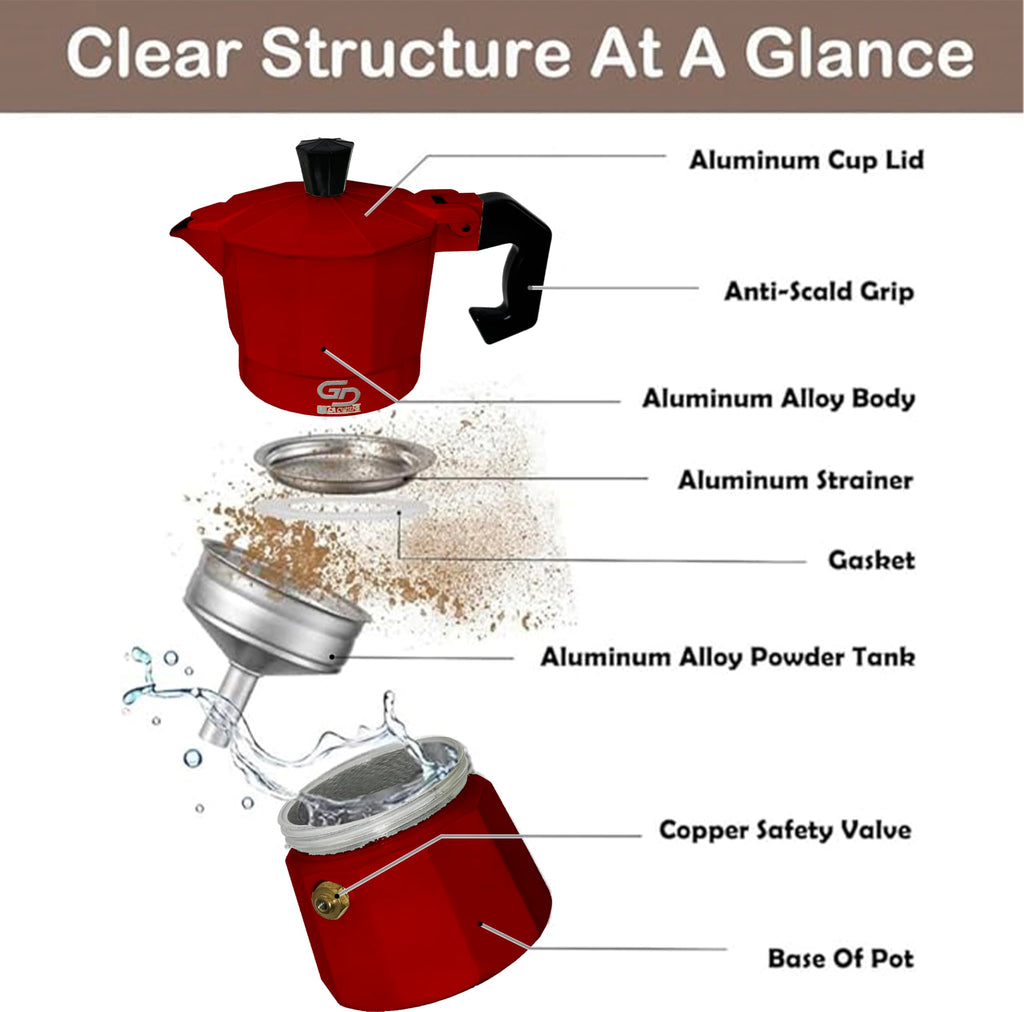 Clear Structure At A Glance

Aluminum Cup Lid

Anti-Scald Grip

GD

Aluminum Alloy Body

Aluminum Strainer

Gasket

Aluminum Alloy Powder Tank

Copper Safety Valve

Base Of Pot